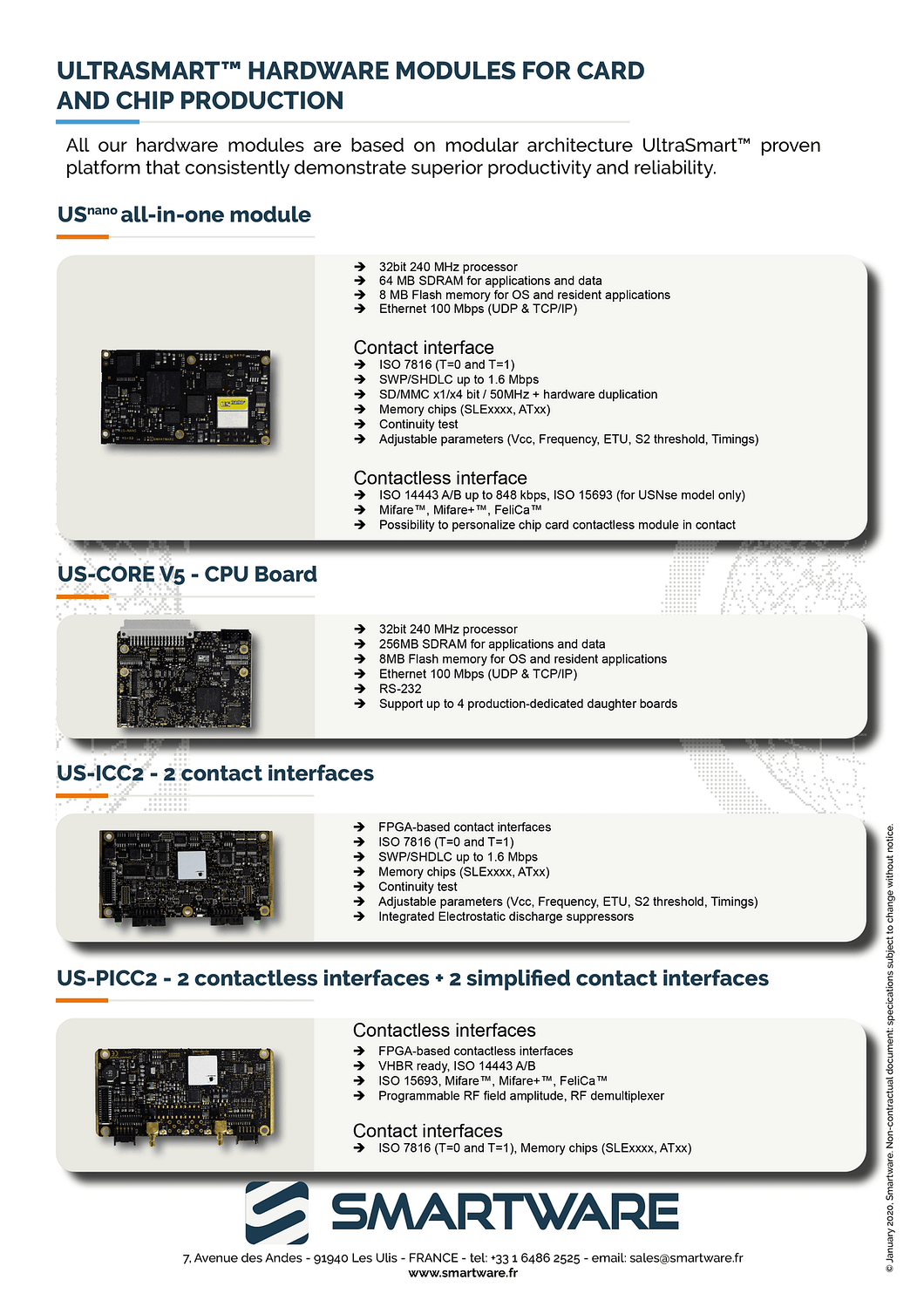 ULTRASMART™ HARDWARE MODULES FOR CARD AND CHIP PRODUCTION

All our hardware modules are based on modular architecture UltraSmart™ proven platform that consistently demonstrate superior productivity and reliability.

US$^{nano}$ all-in-one module

➔ 32bit 240 MHz processor
➔ 64 MB SDRAM for applications and data
➔ 8 MB Flash memory for OS and resident applications
➔ Ethernet 100 Mbps (UDP & TCP/IP)

Contact interface
➔ ISO 7816 (T=0 and T=1)
➔ SWP/SHDLC up to 1.6 Mbps
➔ SD/MMC x1/x4 bit / 50MHz + hardware duplication
➔ Memory chips (SLExxxx, ATxx)
➔ Continuity test
➔ Adjustable parameters (Vcc, Frequency, ETU, S2 threshold, Timings)

Contactless interface
➔ ISO 14443 A/B up to 848 kbps, ISO 15693 (for USNse model only)
➔ Mifare™, Mifare+™, FeliCa™
➔ Possibility to personalize chip card contactless module in contact

US-CORE V5 - CPU Board

➔ 32bit 240 MHz processor
➔ 256MB SDRAM for applications and data
➔ 8MB Flash memory for OS and resident applications
➔ Ethernet 100 Mbps (UDP & TCP/IP)
➔ RS-232
➔ Support up to 4 production-dedicated daughter boards

US-ICC2 - 2 contact interfaces

➔ FPGA-based contact interfaces
➔ ISO 7816 (T=0 and T=1)
➔ SWP/SHDLC up to 1.6 Mbps
➔ Memory chips (SLExxxx, ATxx)
➔ Continuity test
➔ Adjustable parameters (Vcc, Frequency, ETU, S2 threshold, Timings)
➔ Integrated Electrostatic discharge suppressors

US-PICC2 - 2 contactless interfaces + 2 simplified contact interfaces

Contactless interfaces
➔ FPGA-based contactless interfaces
➔ VHBR ready, ISO 14443 A/B
➔ ISO 15693, Mifare™, Mifare+™, FeliCa™
➔ Programmable RF field amplitude, RF demultiplexer

Contact interfaces
➔ ISO 7816 (T=0 and T=1), Memory chips (SLExxxx, ATxx)

SMARTWARE
7, Avenue des Andes - 91940 Les Ulis - FRANCE - tel: +33 1 6486 2525 - email: sales@smartware.fr
www.smartware.fr

© January 2020, Smartware. Non-contractual document: specifications subject to change without notice.